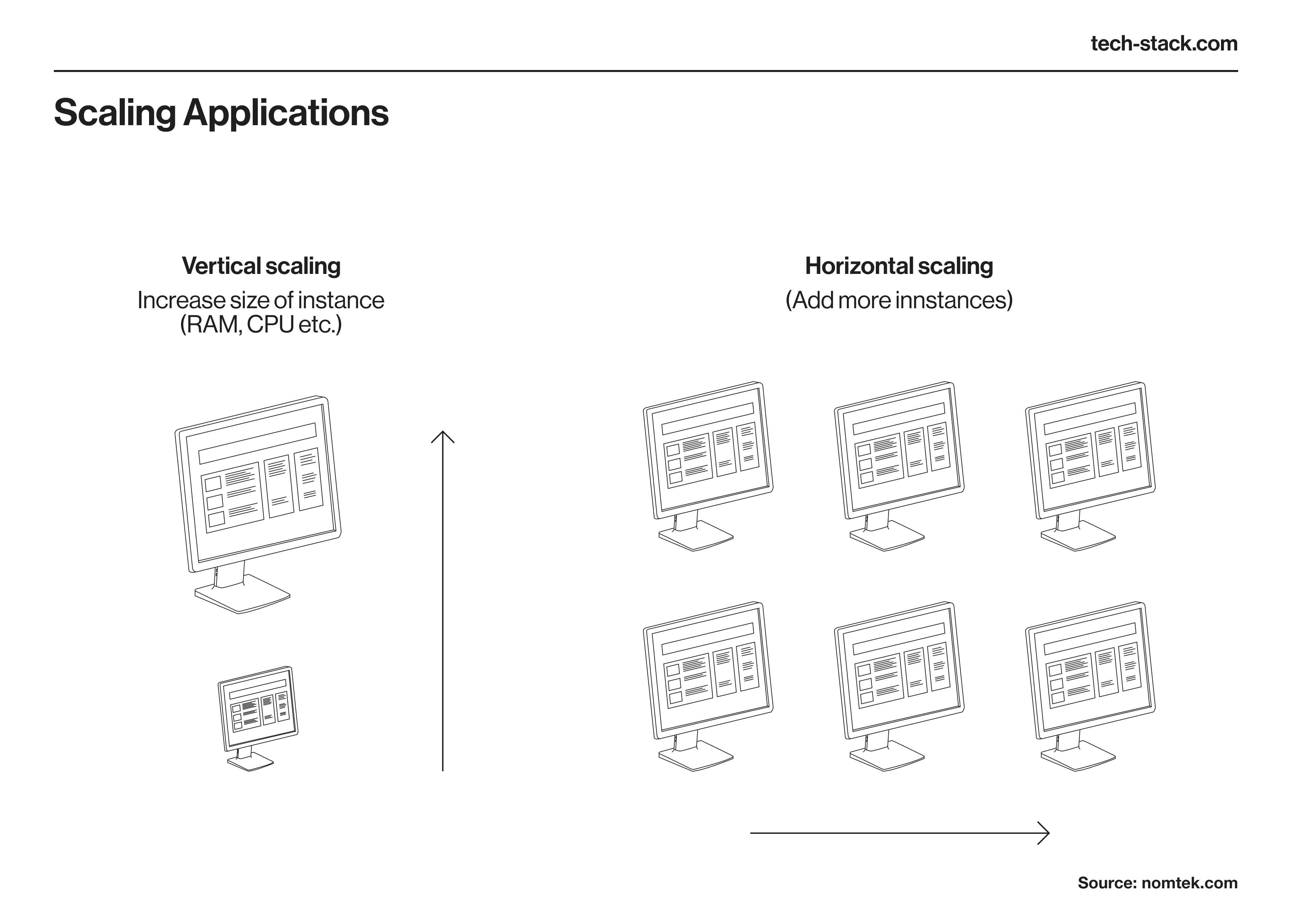 tech-stack.com

Scaling Applications

Vertical scaling
Increase size of instance (RAM, CPU etc.)

Horizontal scaling
(Add more innstances)

Source: nomtek.com