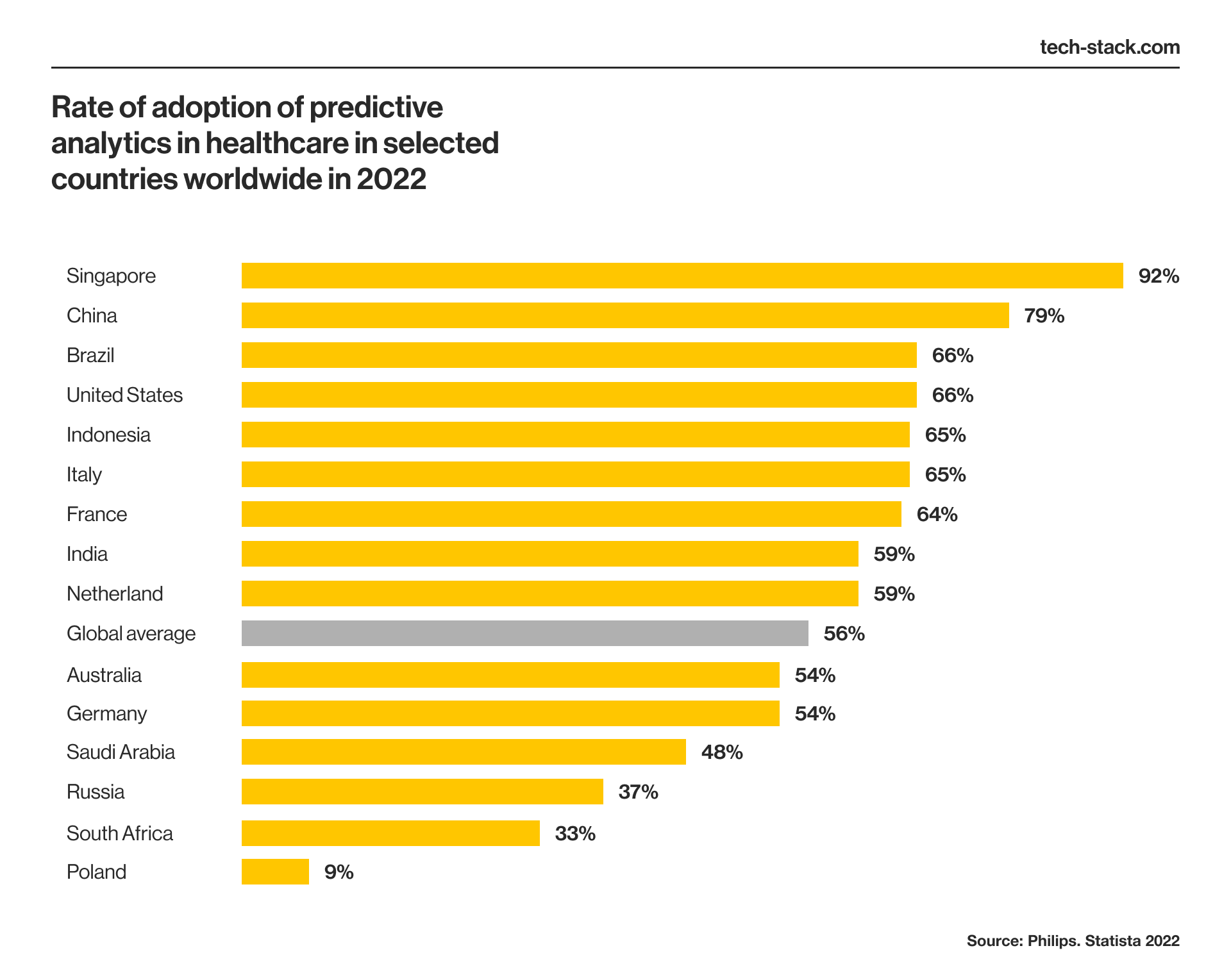 tech-stack.com

Rate of adoption of predictive analytics in healthcare in selected countries worldwide in 2022

Singapore 92%
China 79%
Brazil 66%
United States 66%
Indonesia 65%
Italy 65%
France 64%
India 59%
Netherland 59%
Global average 56%
Australia 54%
Germany 54%
Saudi Arabia 48%
Russia 37%
South Africa 33%
Poland 9%

Source: Philips. Statista 2022