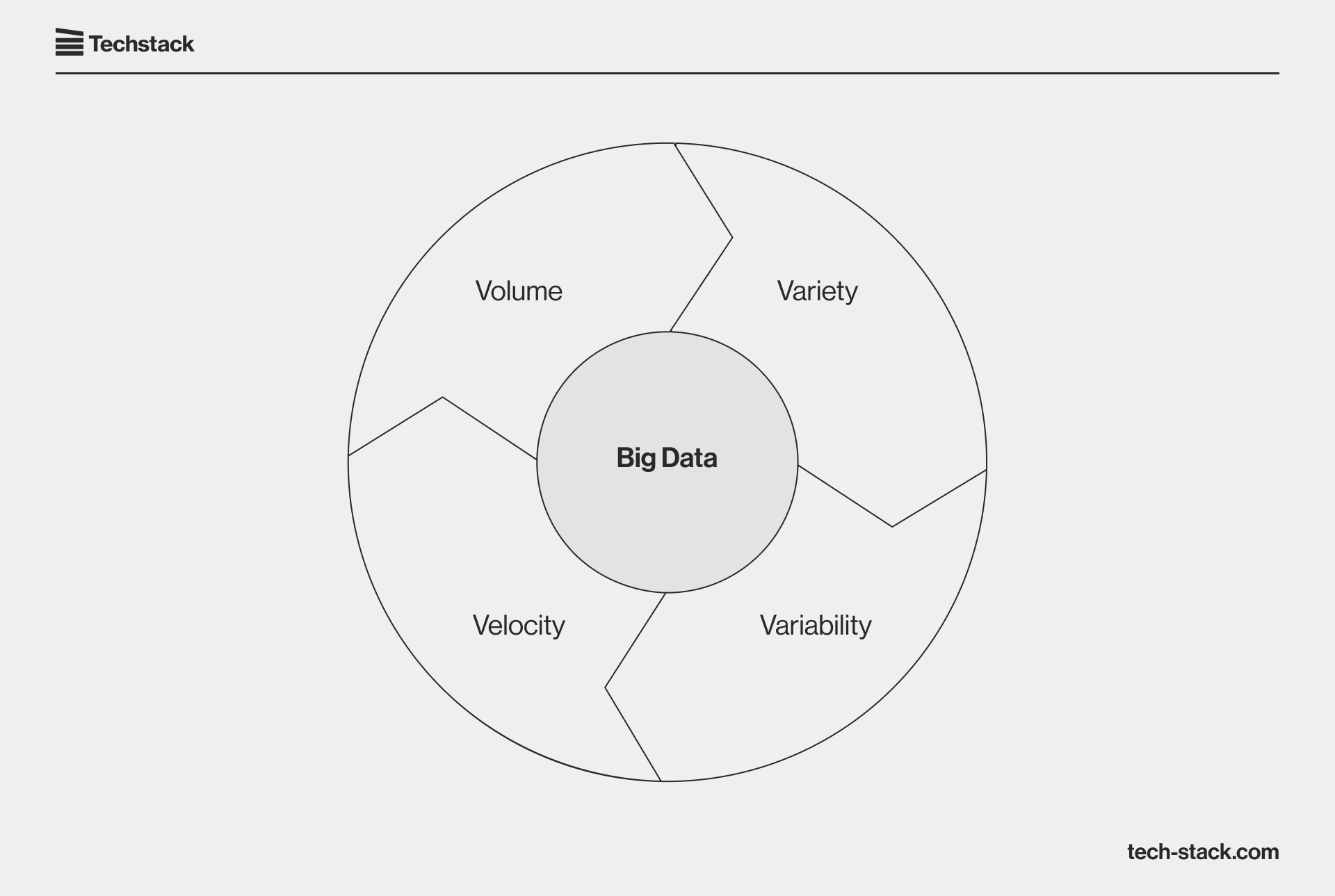 Techstack

Volume

Variety

Big Data

Velocity

Variability

tech-stack.com